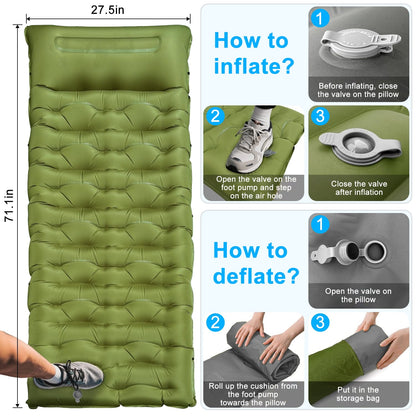 27.5in

71.1in

How to inflate?

1
Before inflating, close the valve on the pillow

2
Open the valve on the foot pump and step on the air hole

3
Close the valve after inflation

How to deflate?

1
Open the valve on the pillow

2
Roll up the cushion from the foot pump towards the pillow

3
Put it in the storage bag