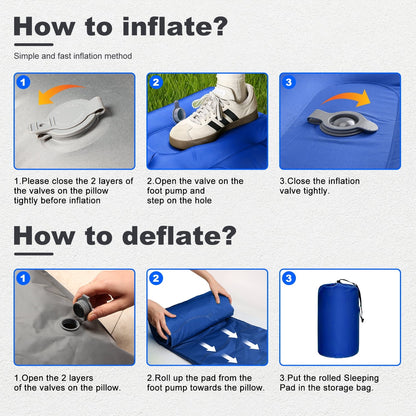 How to inflate?

Simple and fast inflation method

1

1.Please close the 2 layers of the valves on the pillow tightly before inflation

2

2.Open the valve on the foot pump and step on the hole

3

3.Close the inflation valve tightly.

How to deflate?

1

1.Open the 2 layers of the valves on the pillow.

2

2.Roll up the pad from the foot pump towards the pillow.

3

3.Put the rolled Sleeping Pad in the storage bag.