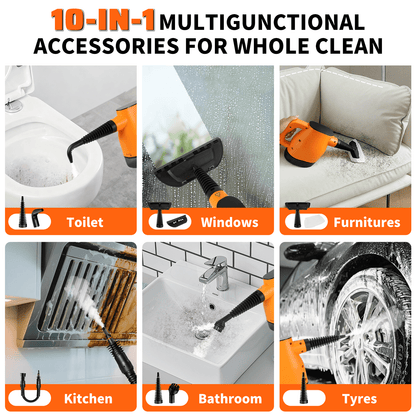 10-IN-1 MULTIGUNCTIONAL ACCESSORIES FOR WHOLE CLEAN

Toilet

Windows

Furnitures

Kitchen

Bathroom

Tyres