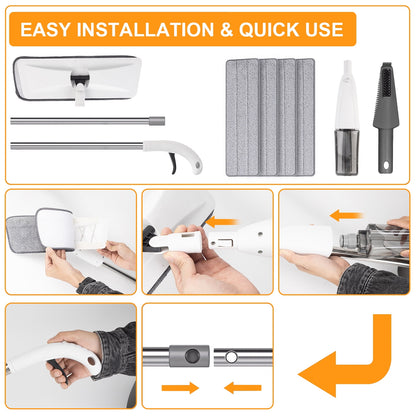 EASY INSTALLATION & QUICK USE