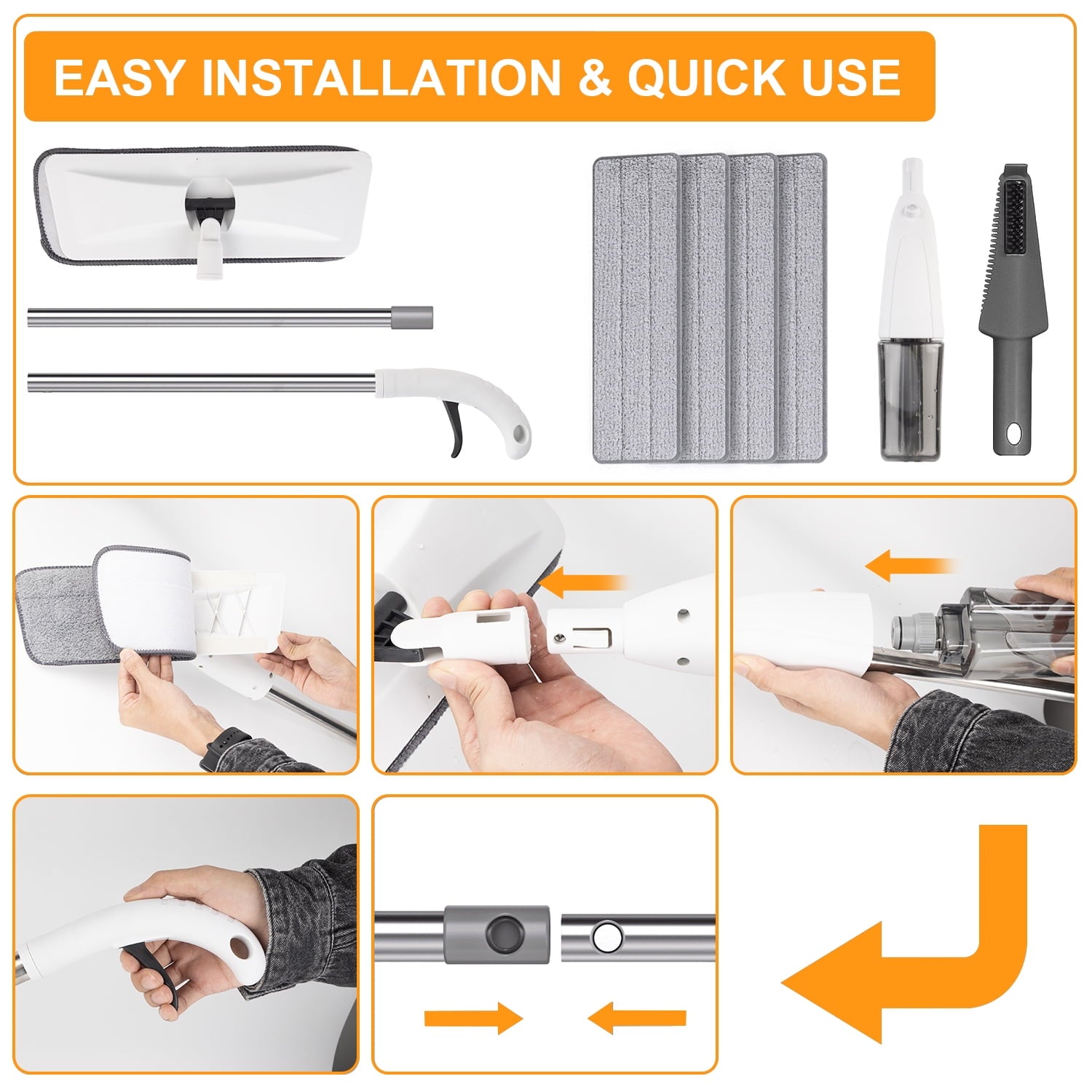 EASY INSTALLATION & QUICK USE