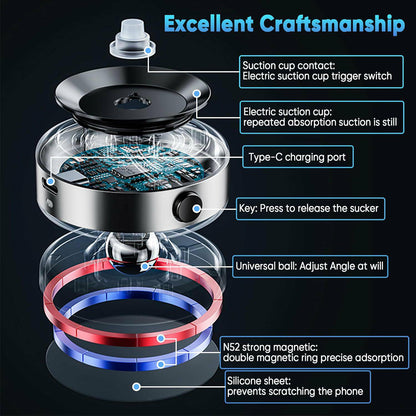 Excellent Craftsmanship

Suction cup contact:
Electric suction cup trigger switch

Electric suction cup:
repeated absorption suction is still

Type-C charging port

Key: Press to release the sucker

Universal ball: Adjust Angle at will

N52 strong magnetic:
double magnetic ring precise adsorption

Silicone sheet:
prevents scratching the phone