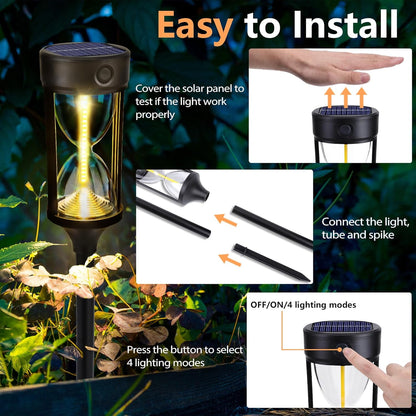 Easy to Install

Cover the solar panel to test if the light work properly

Connect the light, tube and spike

OFF/ON/4 lighting modes

Press the button to select 4 lighting modes