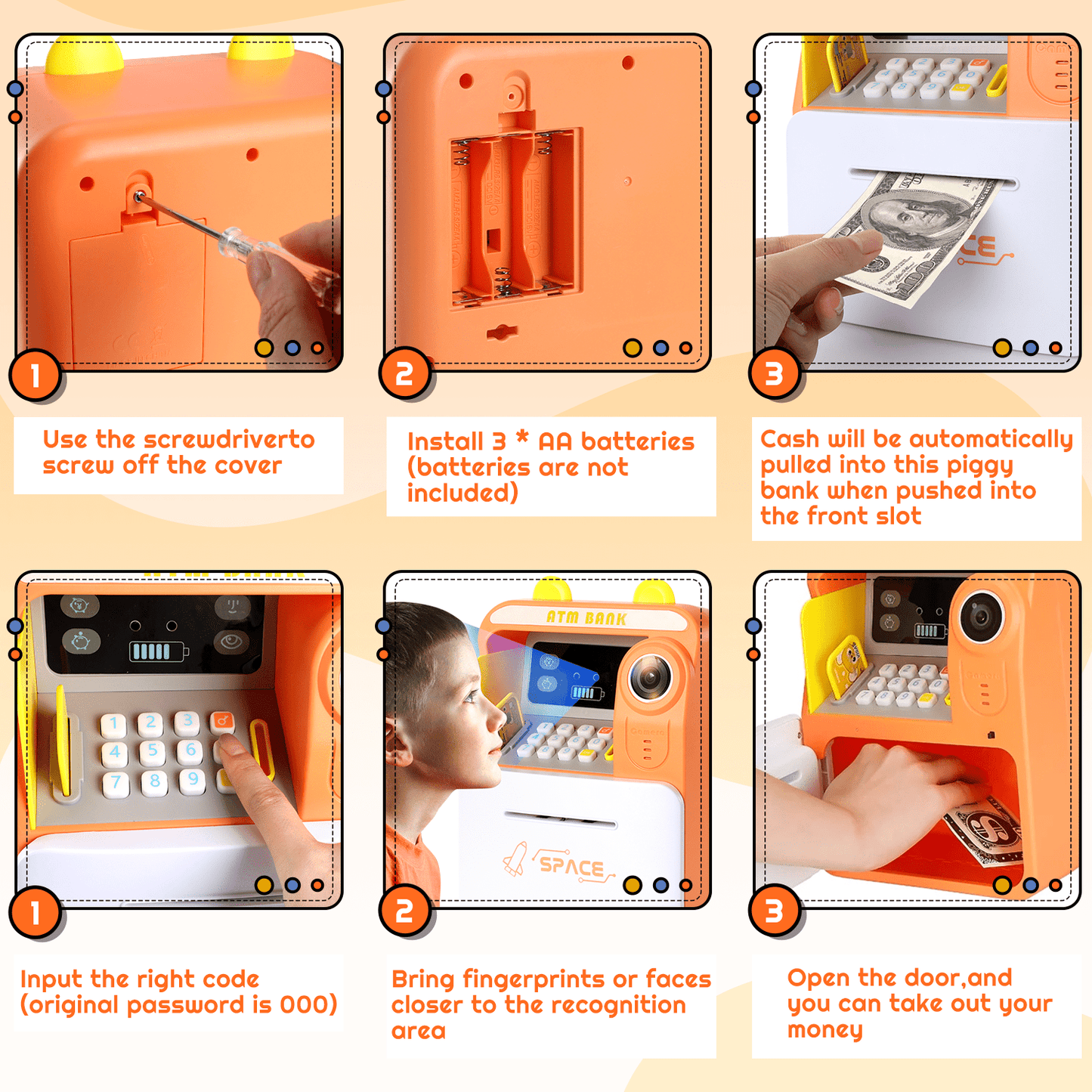 1

Use the screwdriverto screw off the cover

2

Install 3 * AA batteries (batteries are not included)

3

Cash will be automatically pulled into this piggy bank when pushed into the front slot

1 2 3 4 5 6 7 8 9

1

Input the right code (original password is 000)

ATM BANK

SPACE

2

Bring fingerprints or faces closer to the recognition area

3

Open the door,and you can take out your money