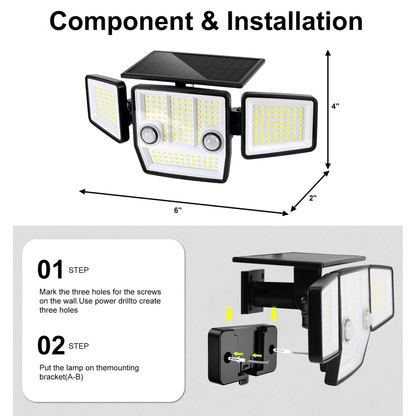 Component & Installation

4"

2"

6"

01 STEP

Mark the three holes for the screws on the wall.Use power drillto create three holes

02 STEP

Put the lamp on themounting bracket(A-B)