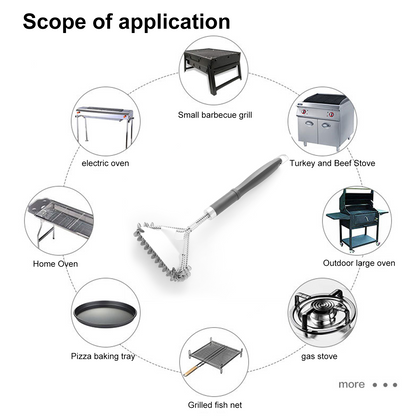 Scope of application

Small barbecue grill

electric oven

Turkey and Beef Stove

Home Oven

Outdoor large oven

Pizza baking tray

gas stove

Grilled fish net

more • • •