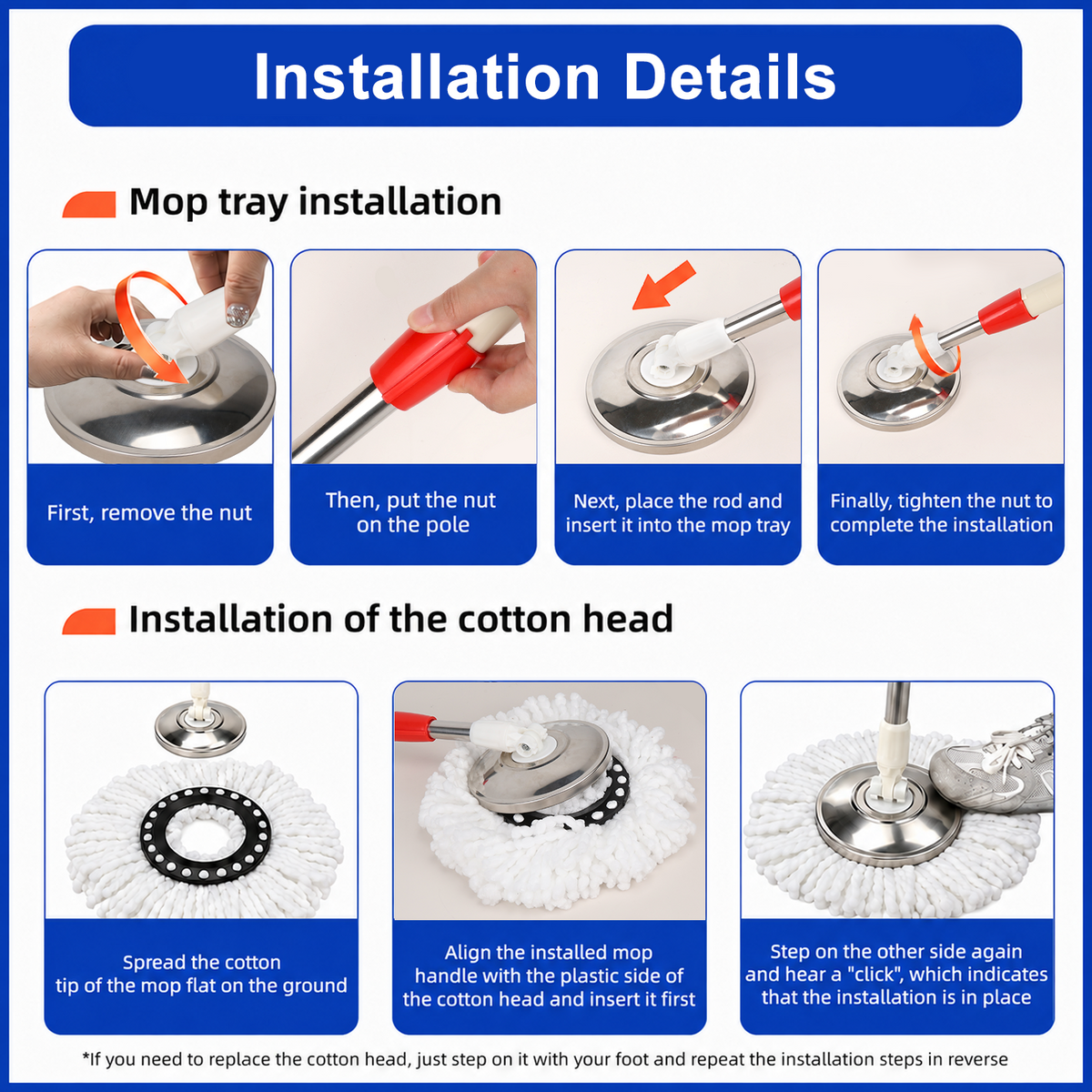 Installation Details

Mop tray installation

First, remove the nut

Then, put the nut on the pole

Next, place the rod and insert it into the mop tray

Finally, tighten the nut to complete the installation

Installation of the cotton head

Spread the cotton tip of the mop flat on the ground

Align the installed mop handle with the plastic side of the cotton head and insert it first

Step on the other side again and hear a "click", which indicates that the installation is in place

*If you need to replace the cotton head, just step on it with your foot and repeat the installation steps in reverse