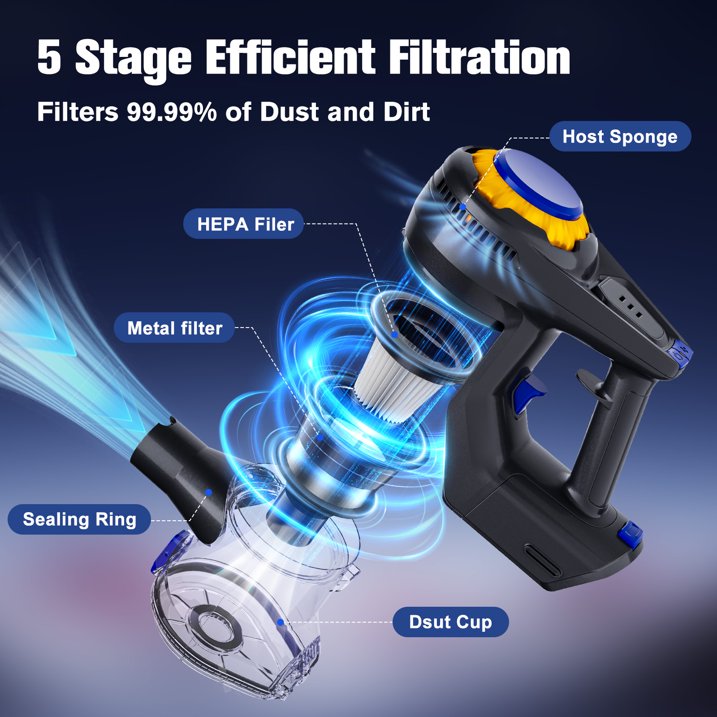 5 Stage Efficient Filtration

Filters 99.99% of Dust and Dirt

Host Sponge

HEPA Filer

Metal filter

Sealing Ring

Dsut Cup