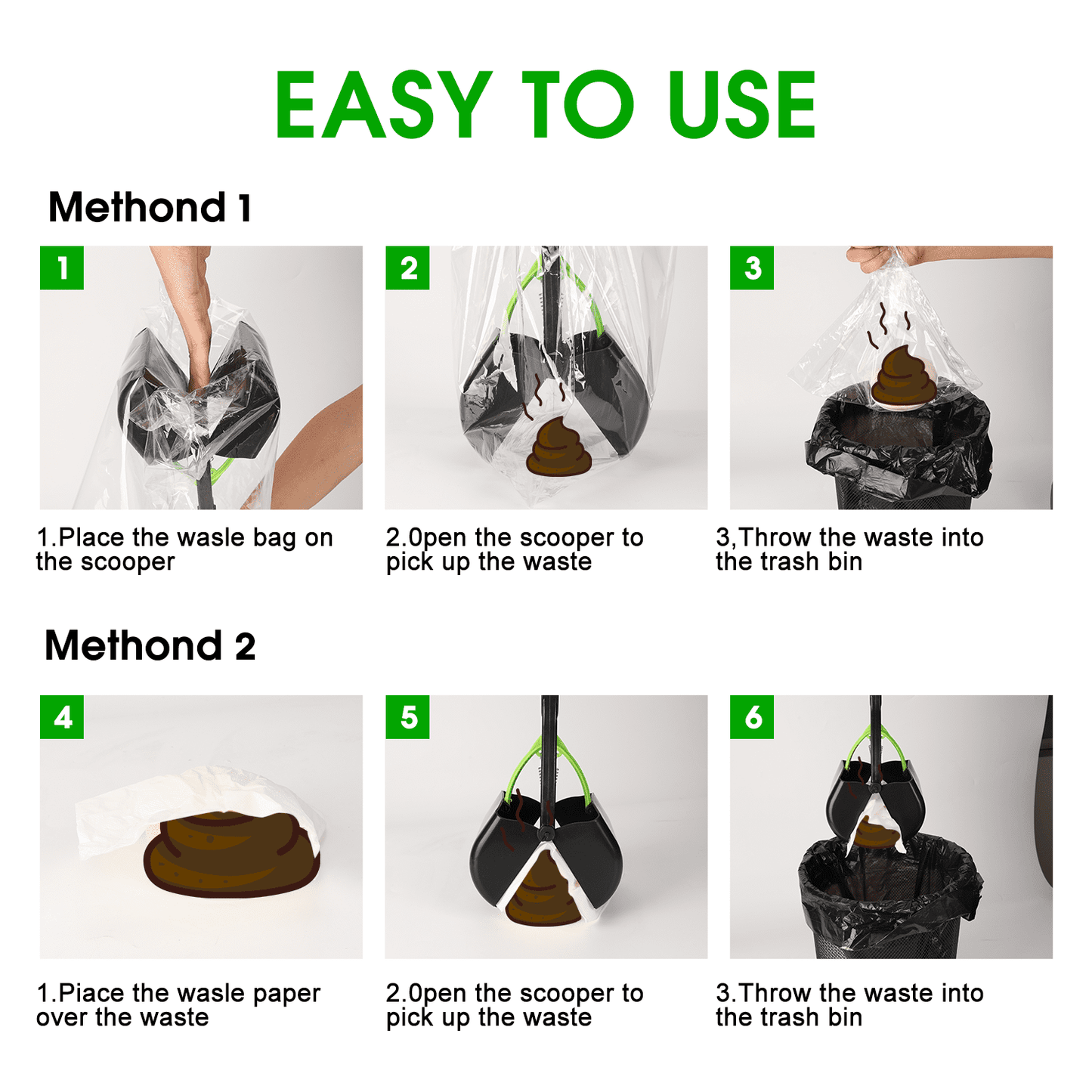 EASY TO USE

Methond 1

1

2

3

1.Place the wasle bag on the scooper

2.0pen the scooper to pick up the waste

3,Throw the waste into the trash bin

Methond 2

4

5

6

1.Piace the wasle paper over the waste

2.0pen the scooper to pick up the waste

3.Throw the waste into the trash bin