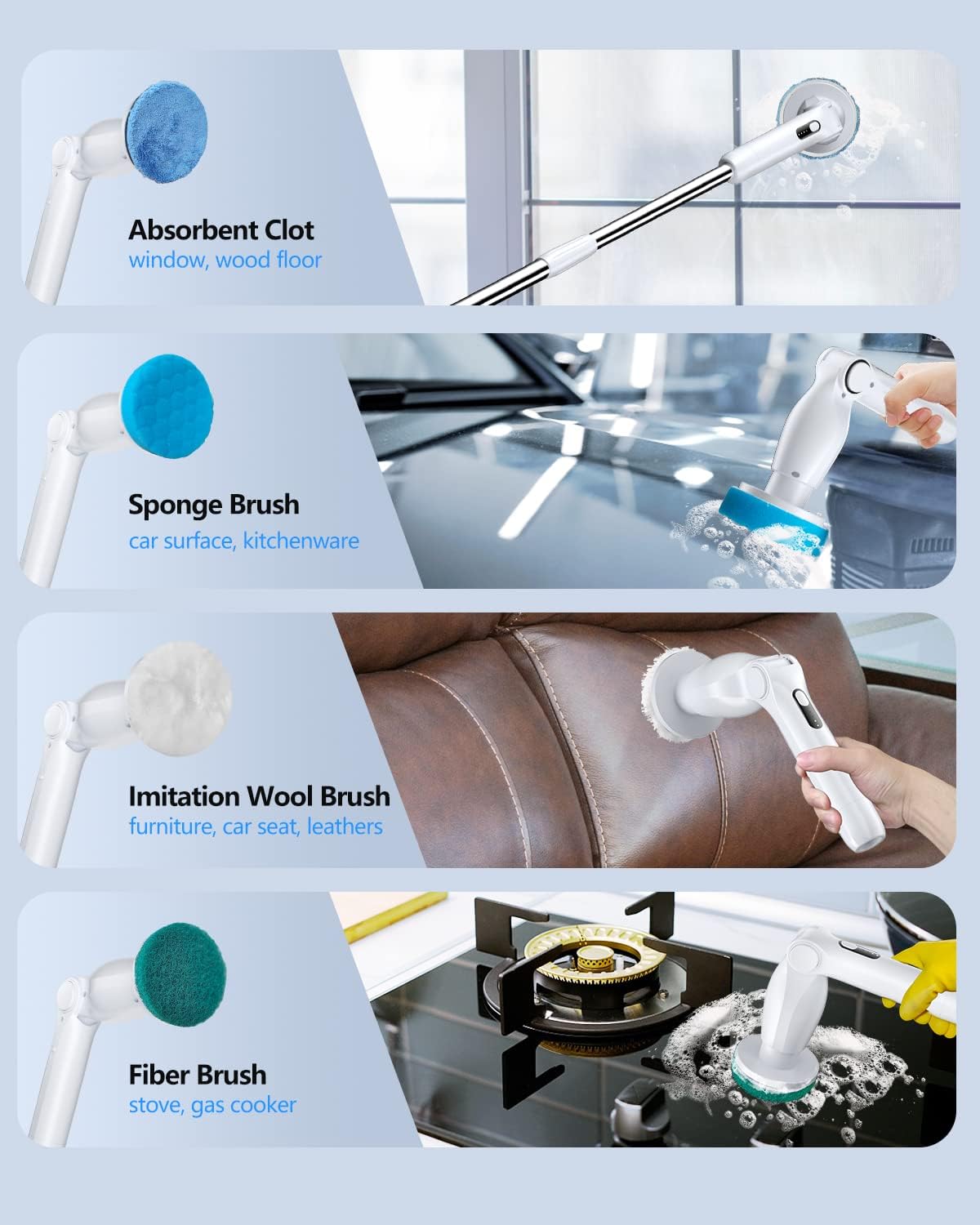 Absorbent Clot
window, wood floor

Sponge Brush
car surface, kitchenware

Imitation Wool Brush
furniture, car seat, leathers

Fiber Brush
stove, gas cooker