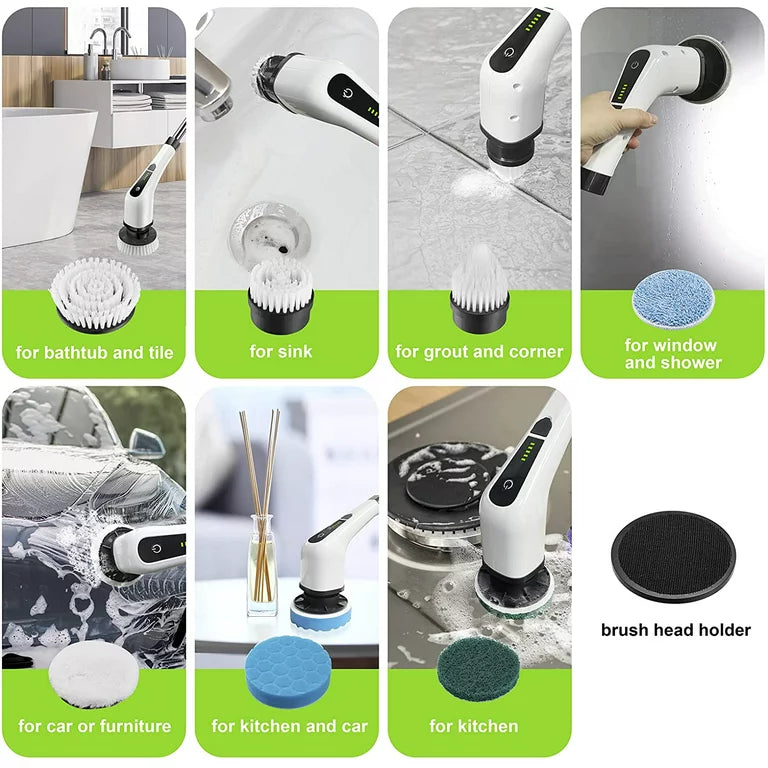 for bathtub and tile

for sink

for grout and corner

for window and shower

for car or furniture

for kitchen and car

for kitchen

brush head holder