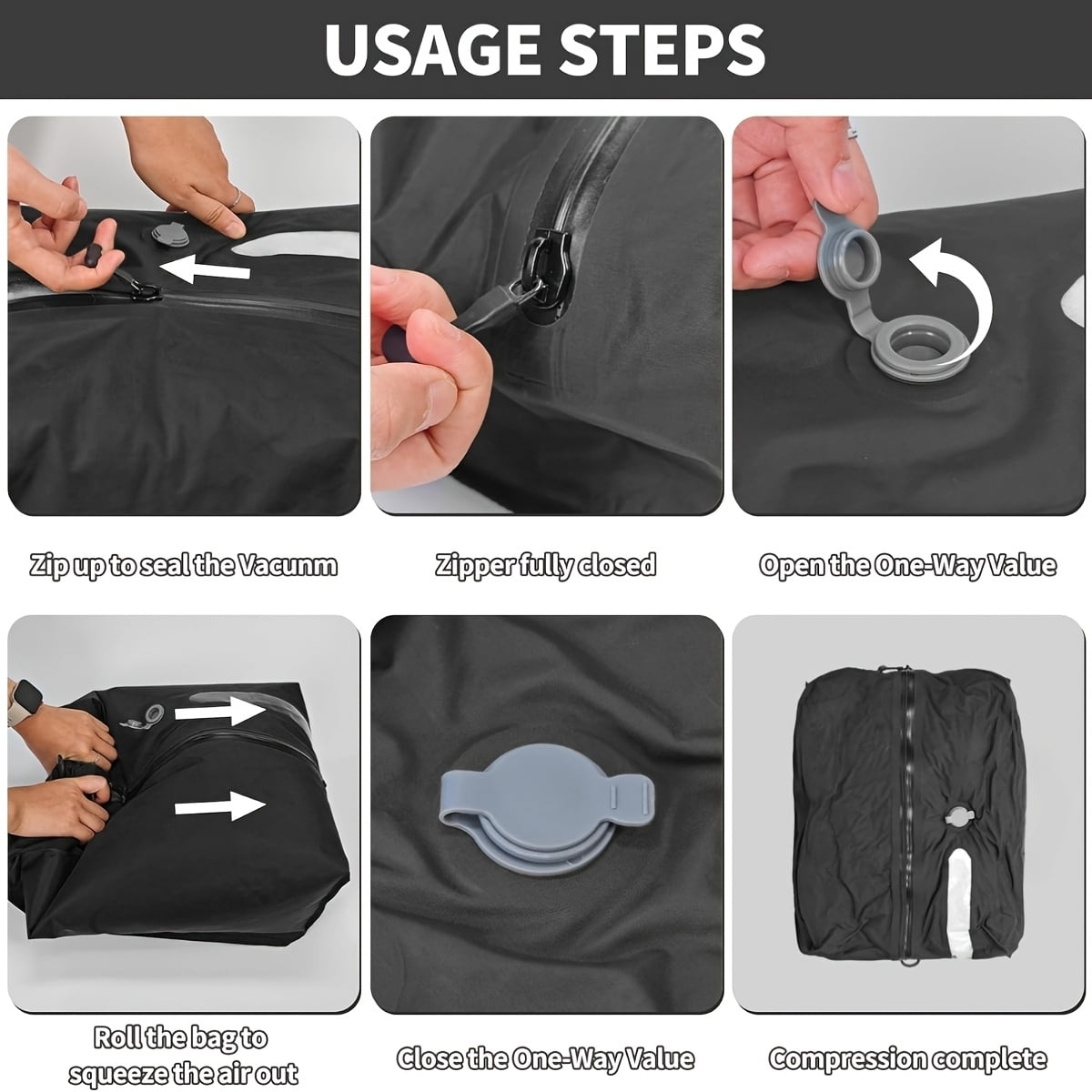 USAGE STEPS

Zip up to seal the Vacunm

Zipper fully closed

Open the One-Way Value

Roll the bag to squeeze the air out

Close the One-Way Value

Compression complete