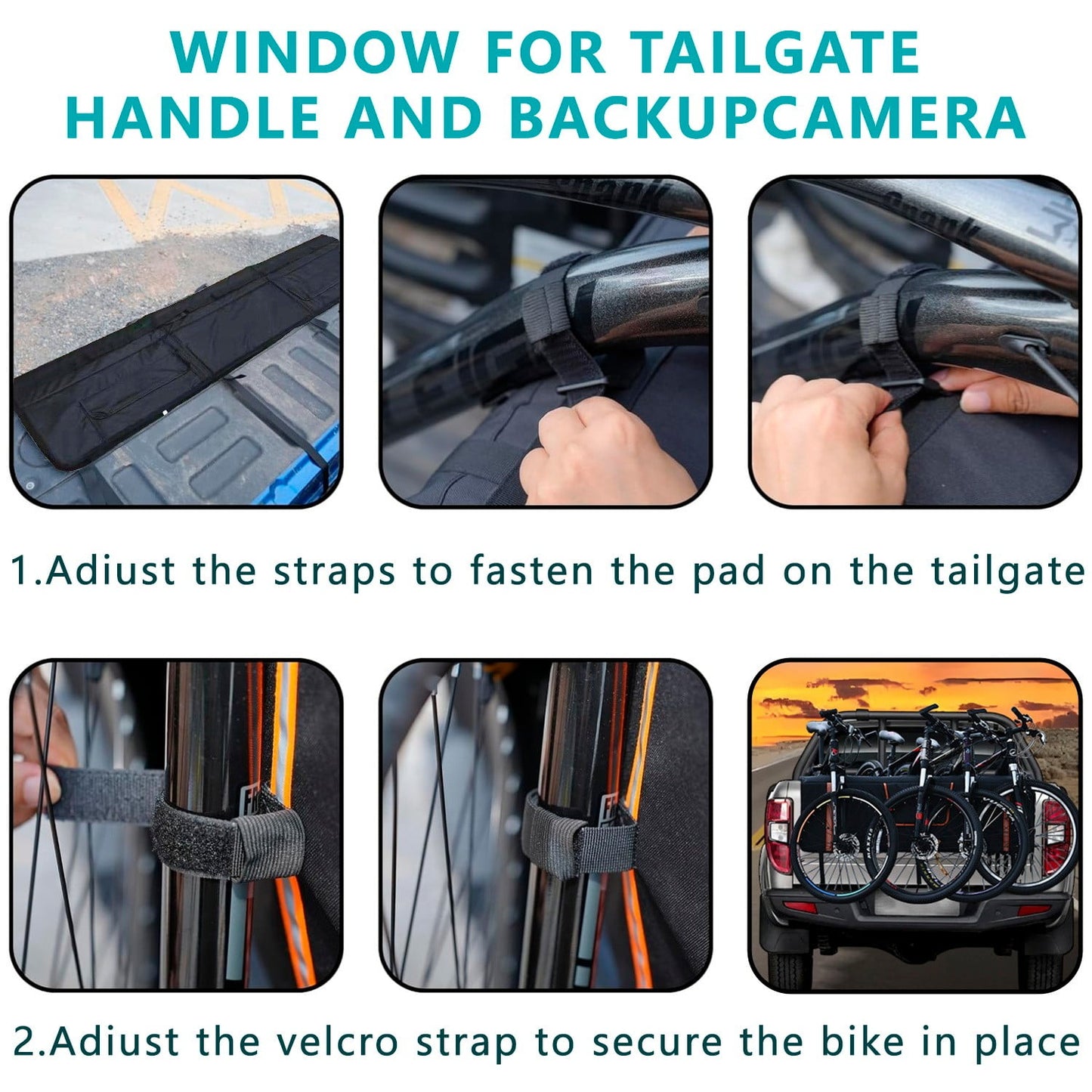 WINDOW FOR TAILGATE HANDLE AND BACKUPCAMERA

1.Adiust the straps to fasten the pad on the tailgate

2.Adiust the velcro strap to secure the bike in place