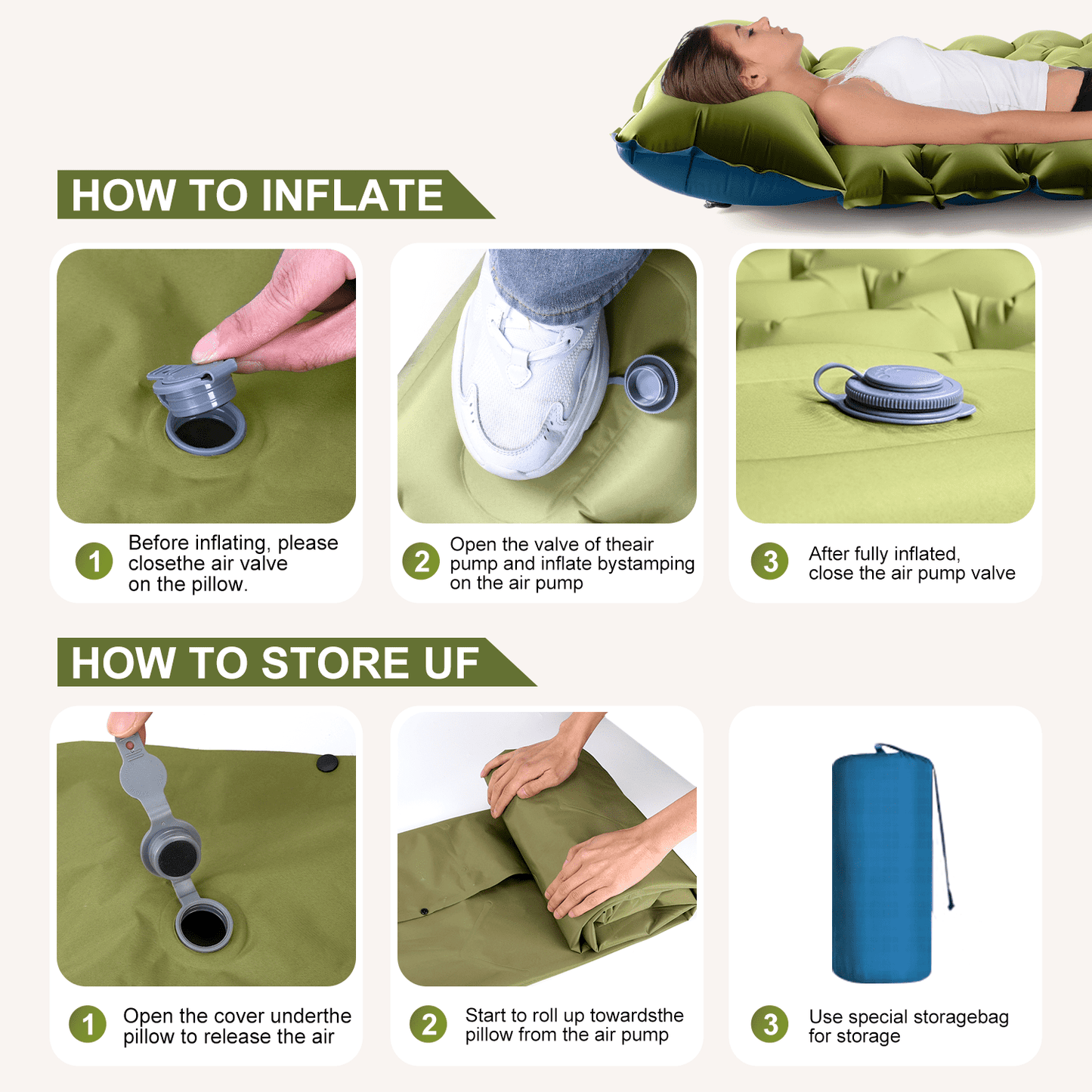 HOW TO INFLATE

1 Before inflating, please closethe air valve on the pillow.

2 Open the valve of theair pump and inflate bystamping on the air pump

3 After fully inflated, close the air pump valve

HOW TO STORE UF

1 Open the cover underthe pillow to release the air

2 Start to roll up towardsthe pillow from the air pump

3 Use special storagebag for storage