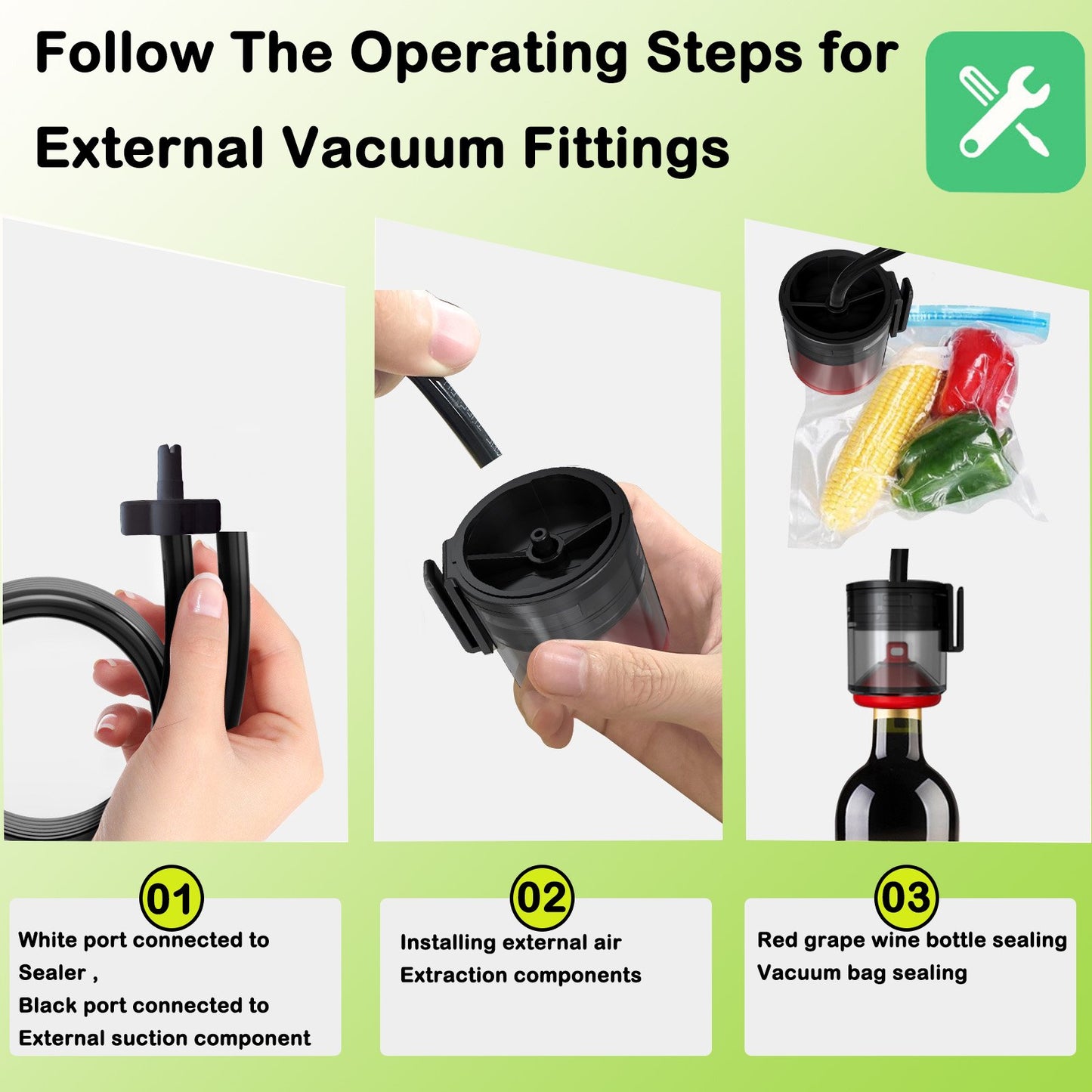 Follow The Operating Steps for External Vacuum Fittings

01

White port connected to Sealer ,
Black port connected to External suction component

02

Installing external air Extraction components

03

Red grape wine bottle sealing
Vacuum bag sealing