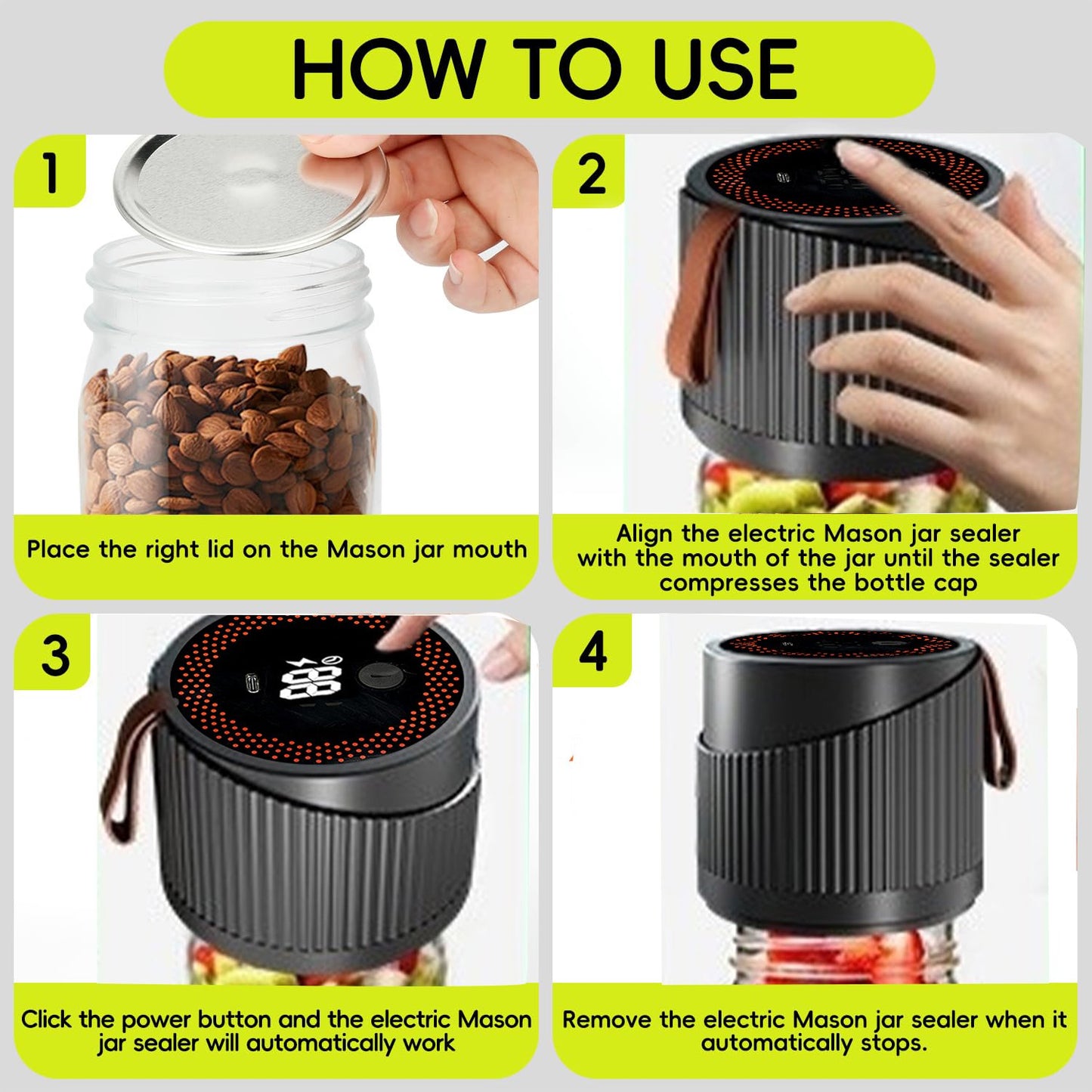 HOW TO USE

1

Place the right lid on the Mason jar mouth

2

Align the electric Mason jar sealer with the mouth of the jar until the sealer compresses the bottle cap

3

88

Click the power button and the electric Mason jar sealer will automatically work

4

Remove the electric Mason jar sealer when it automatically stops.