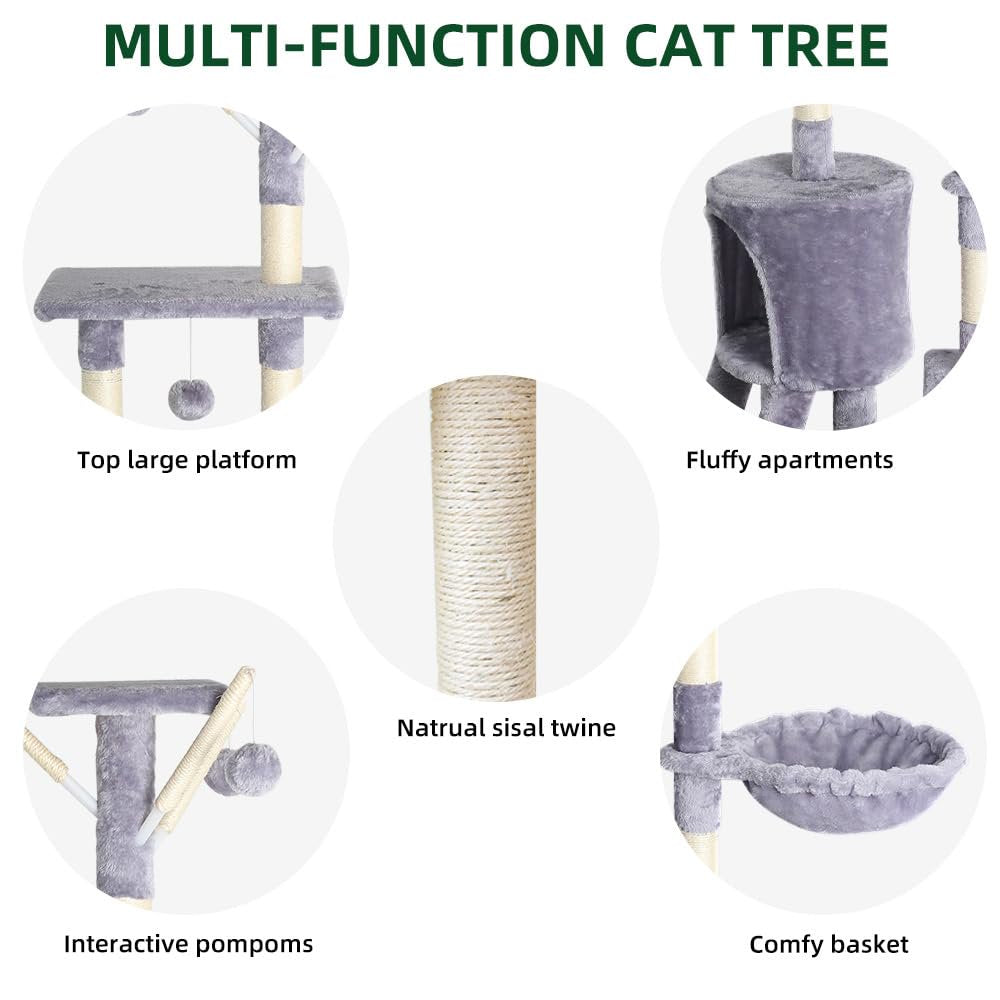 MULTI-FUNCTION CAT TREE

Top large platform

Fluffy apartments

Natrual sisal twine

Interactive pompoms

Comfy basket