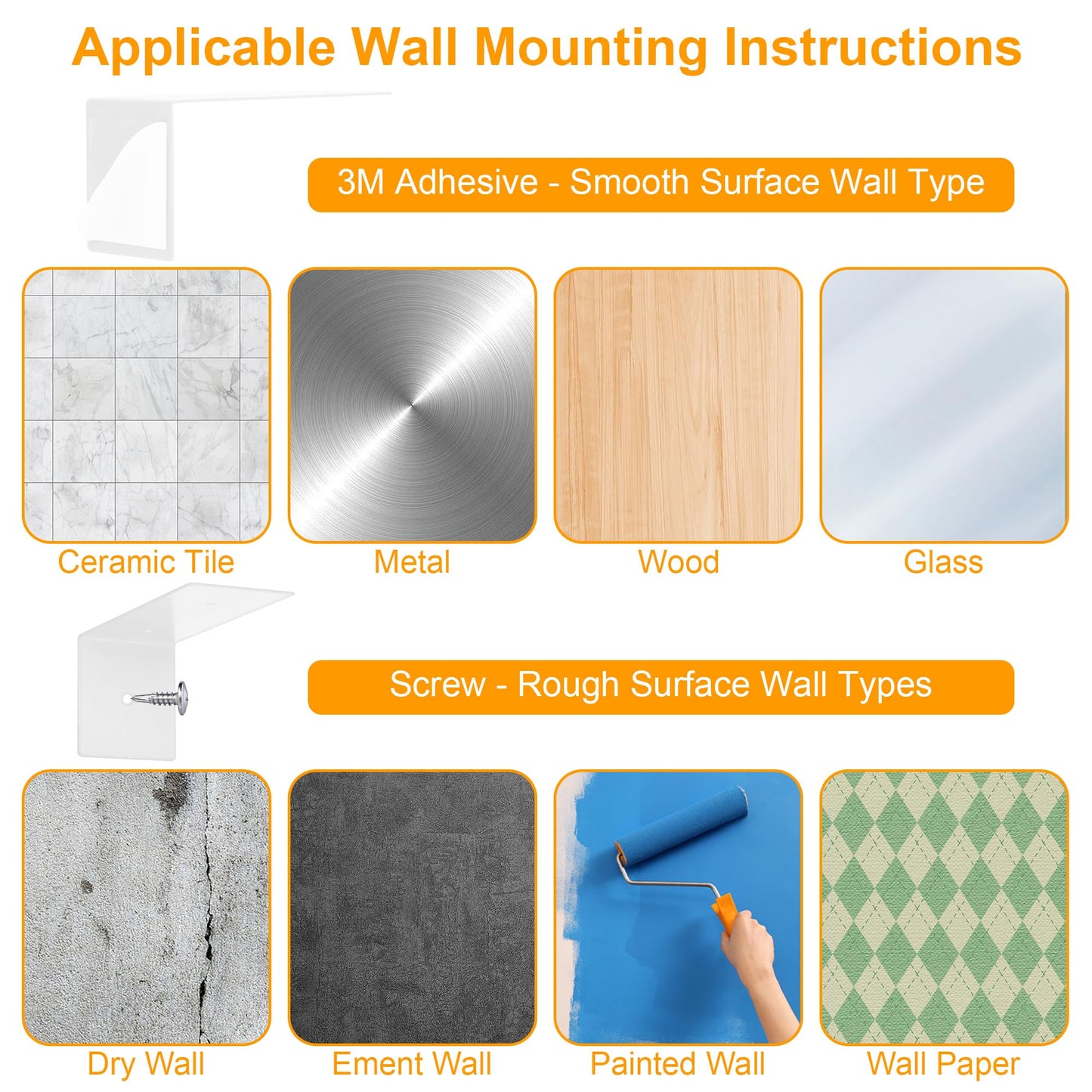 Applicable Wall Mounting Instructions

3M Adhesive - Smooth Surface Wall Type

Ceramic Tile

Metal

Wood

Glass

Screw - Rough Surface Wall Types

Dry Wall

Ement Wall

Painted Wall

Wall Paper