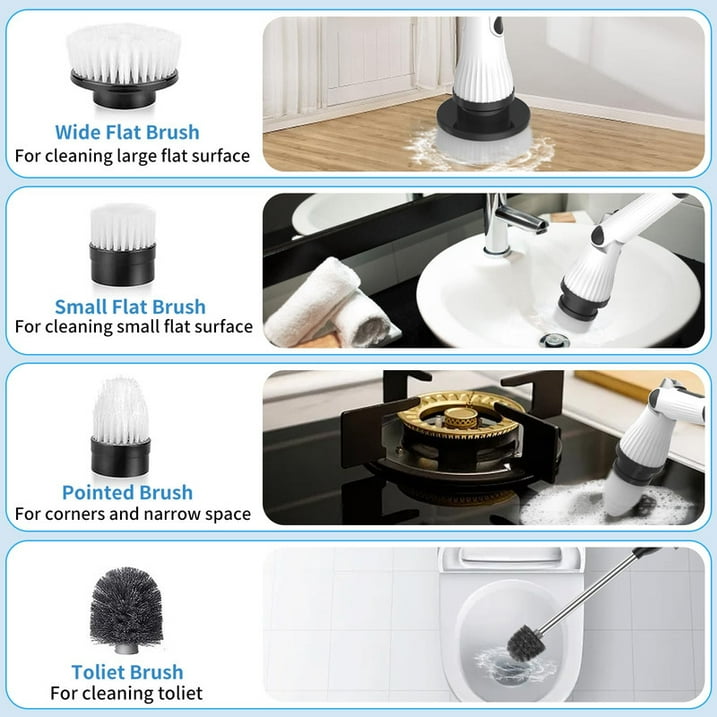 Wide Flat Brush
For cleaning large flat surface

Small Flat Brush
For cleaning small flat surface

Pointed Brush
For corners and narrow space

Toliet Brush
For cleaning toliet