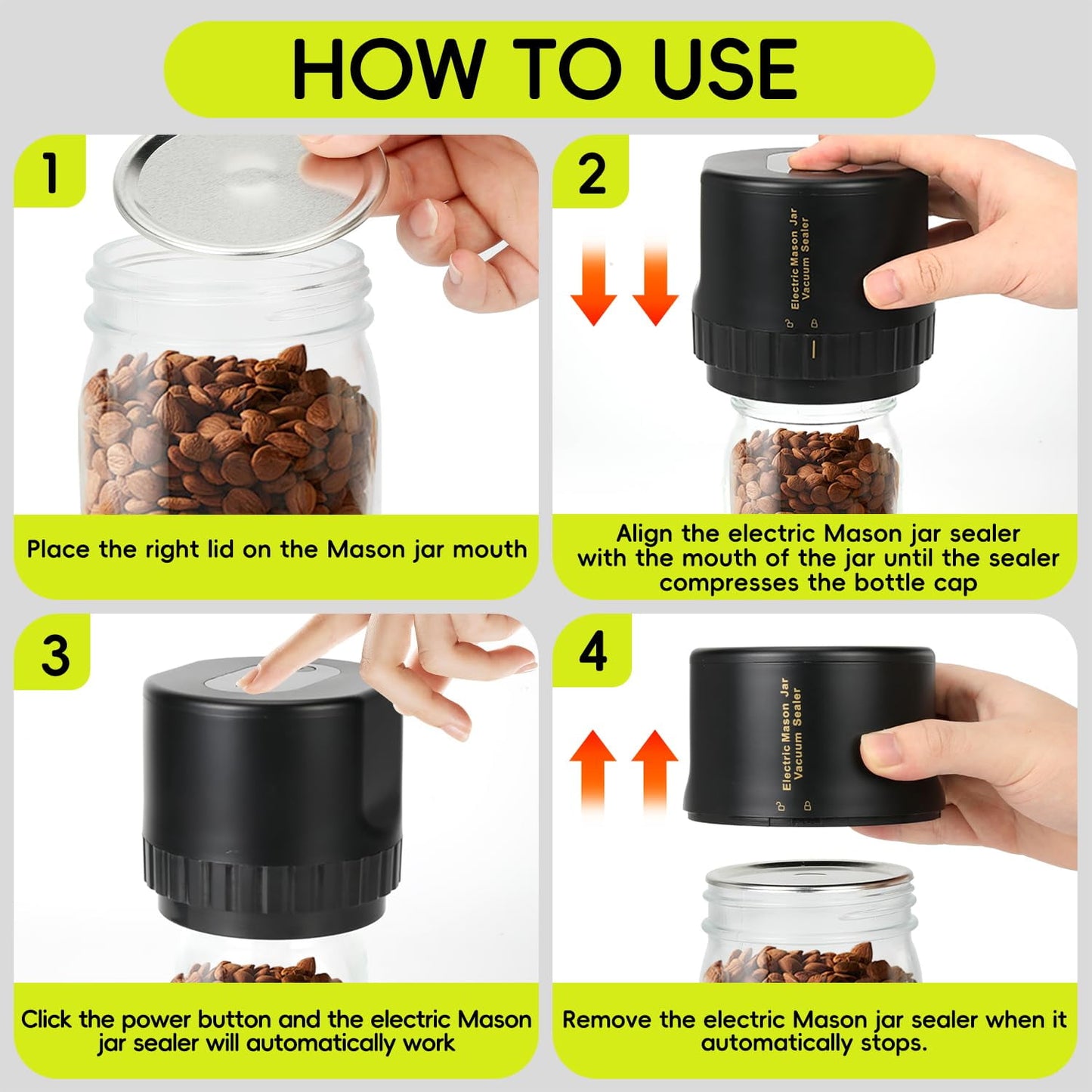 HOW TO USE

1

Place the right lid on the Mason jar mouth

2

Electric Mason Jar Vacuum Sealer

Align the electric Mason jar sealer with the mouth of the jar until the sealer compresses the bottle cap

3

Click the power button and the electric Mason jar sealer will automatically work

4

Electric Mason Jar Vacuum Sealer

Remove the electric Mason jar sealer when it automatically stops.