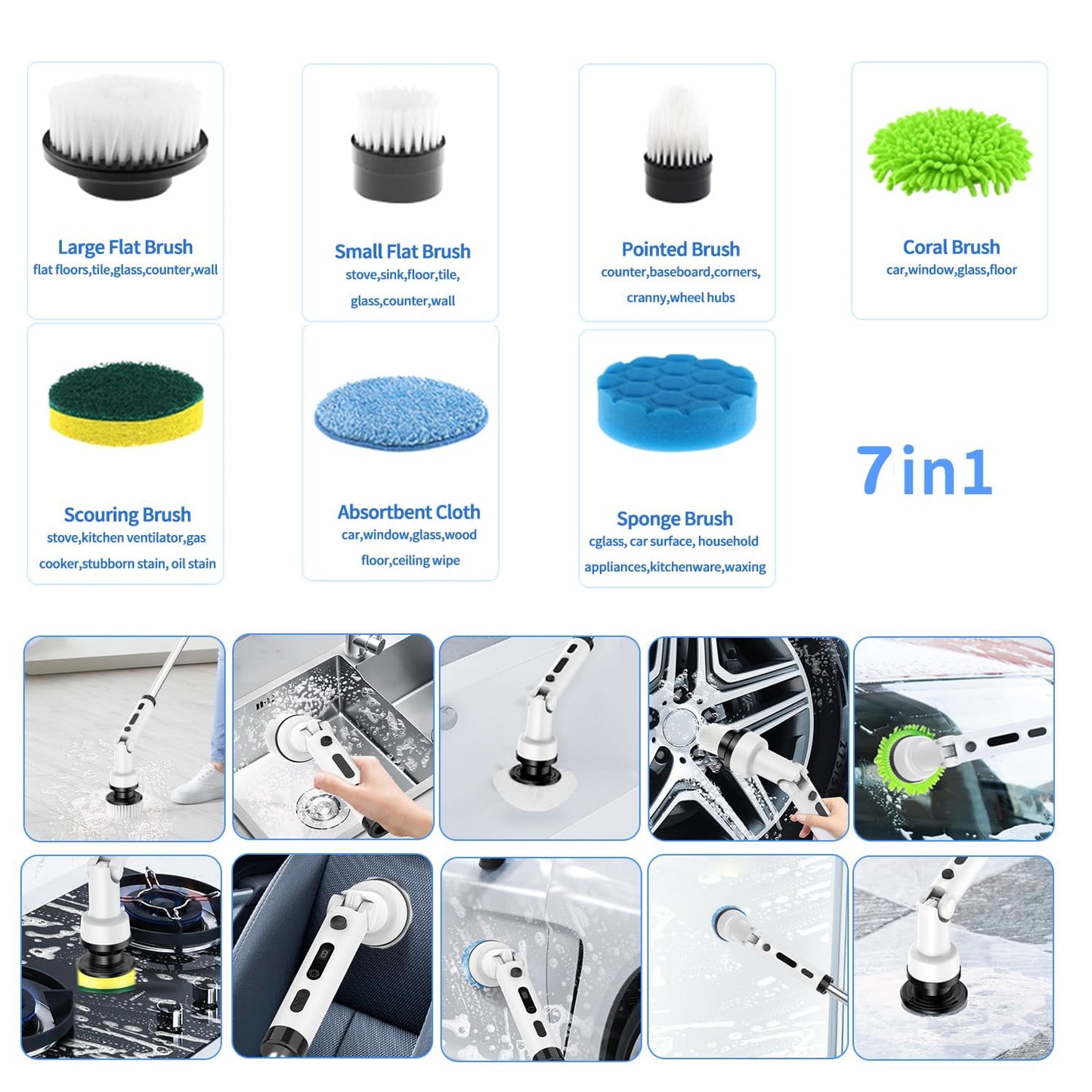 Large Flat Brush
flat floors,tile,glass,counter,wall

Small Flat Brush
stove,sink,floor,tile,
glass,counter,wall

Pointed Brush
counter,baseboard,corners,
cranny,wheel hubs

Coral Brush
car,window,glass,floor

Scouring Brush
stove,kitchen ventilator,gas
cooker,stubborn stain, oil stain

Absortbent Cloth
car,window,glass,wood
floor,ceiling wipe

Sponge Brush
cglass, car surface, household
appliances,kitchenware,waxing

7in1