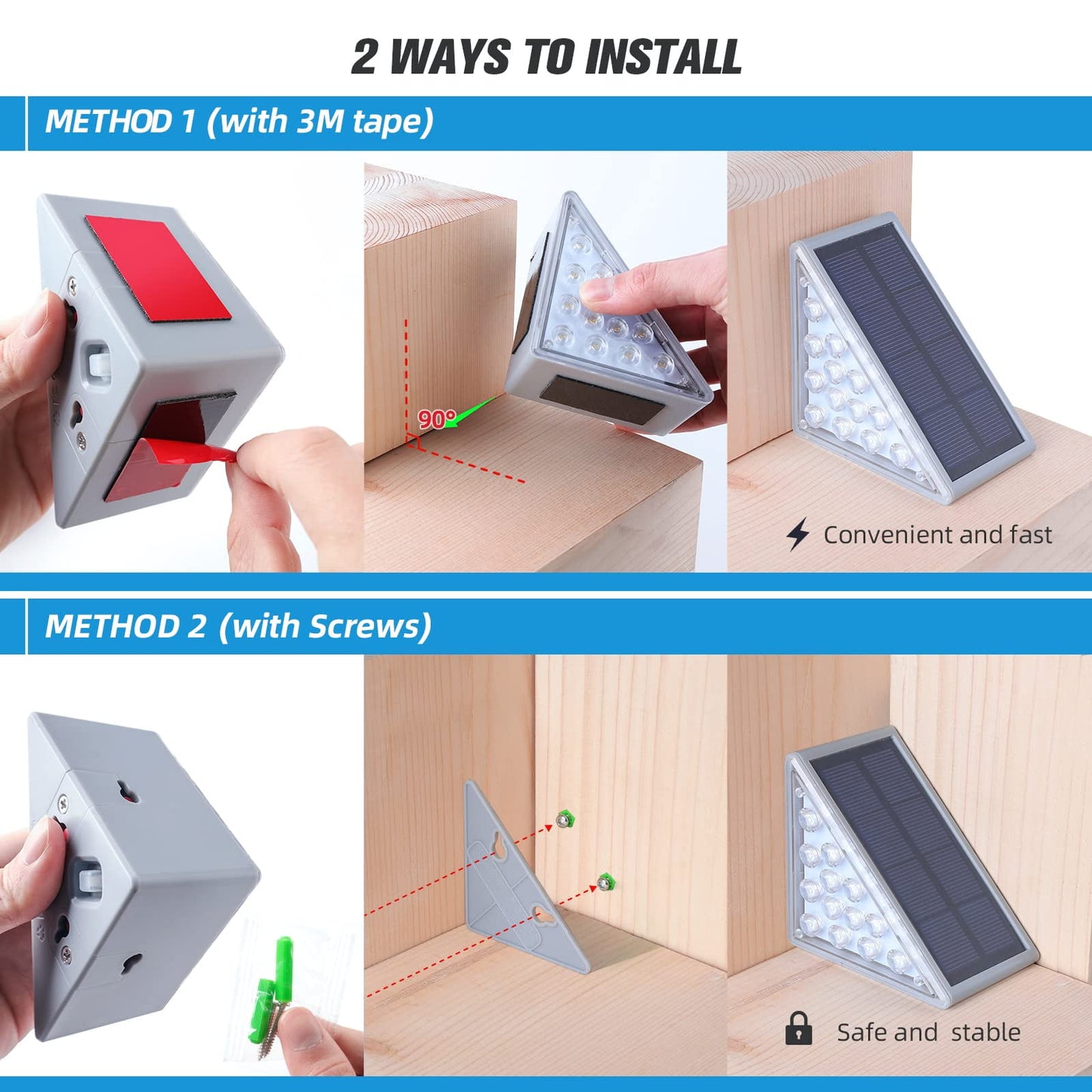 2 WAYS TO INSTALL

METHOD 1 (with 3M tape)

90°

Convenient and fast

METHOD 2 (with Screws)

Safe and stable