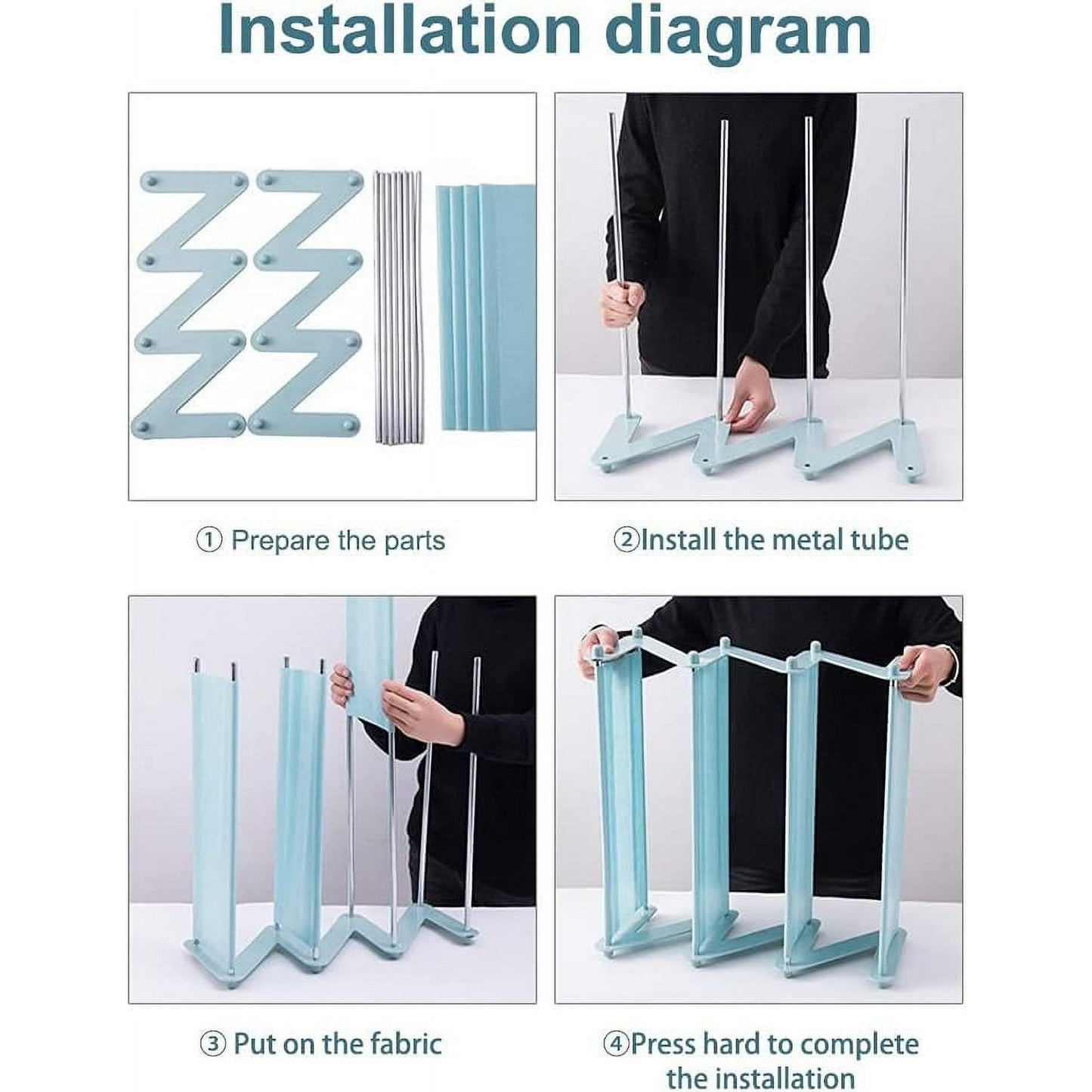 Installation diagram

① Prepare the parts

②Install the metal tube

③ Put on the fabric

④Press hard to complete the installation