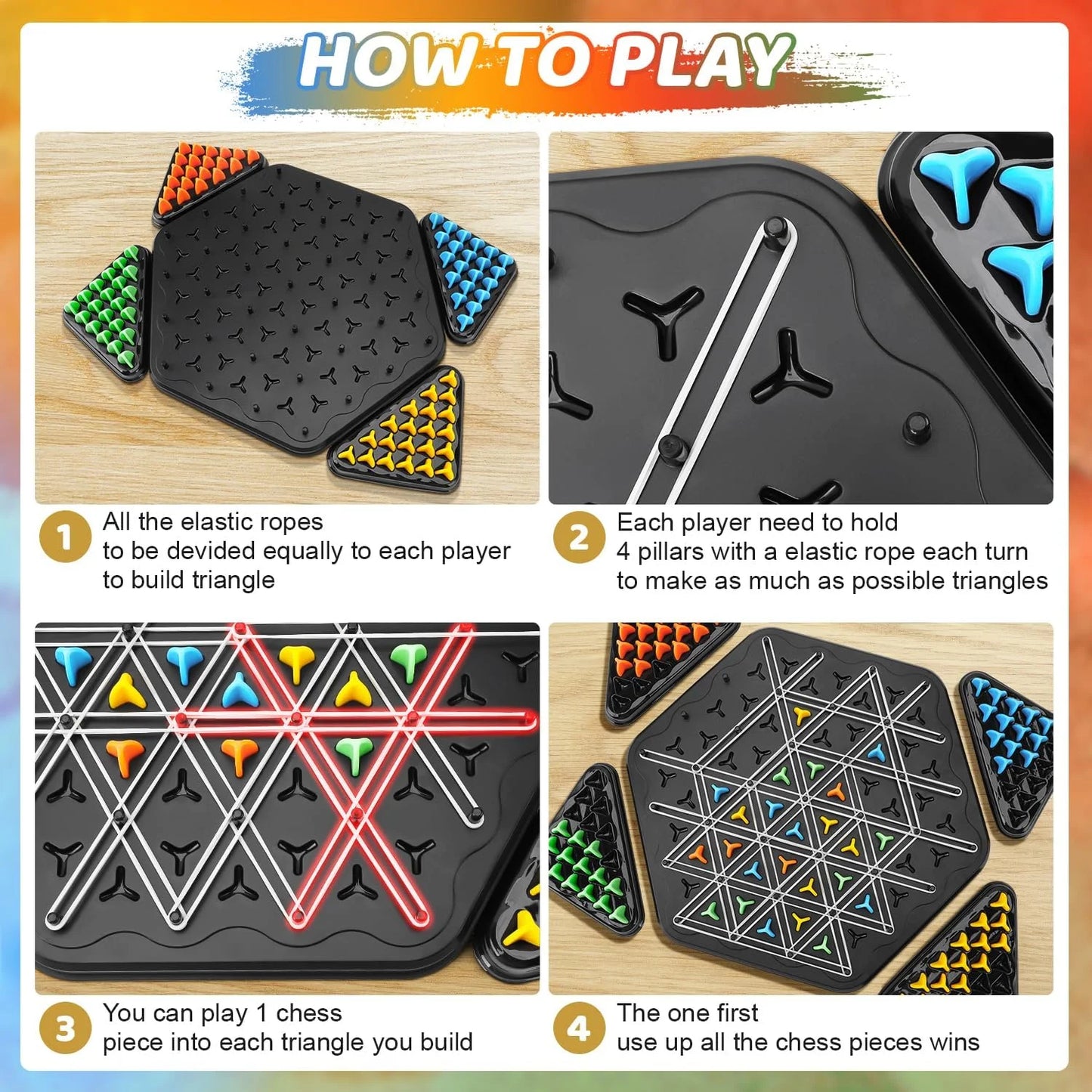 HOW TO PLAY

1 All the elastic ropes to be devided equally to each player to build triangle

2 Each player need to hold 4 pillars with a elastic rope each turn to make as much as possible triangles

3 You can play 1 chess piece into each triangle you build

4 The one first use up all the chess pieces wins