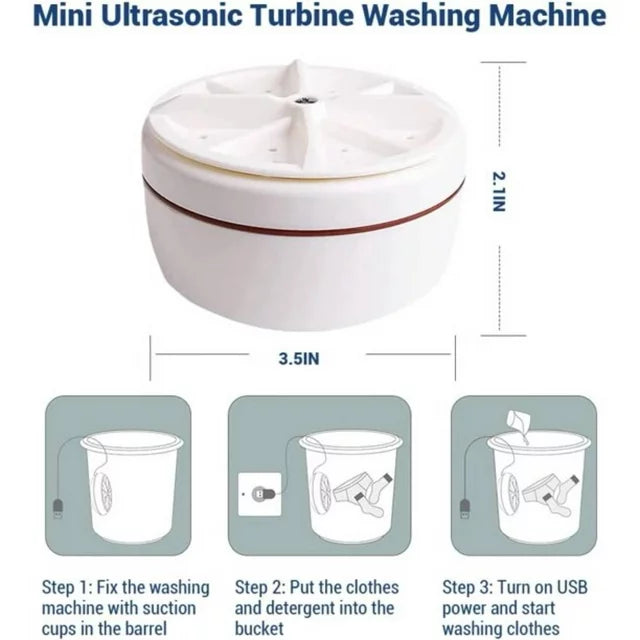 Mini Ultrasonic Turbine Washing Machine

2.1IN

3.5IN

Step 1: Fix the washing machine with suction cups in the barrel

Step 2: Put the clothes and detergent into the bucket

Step 3: Turn on USB power and start washing clothes