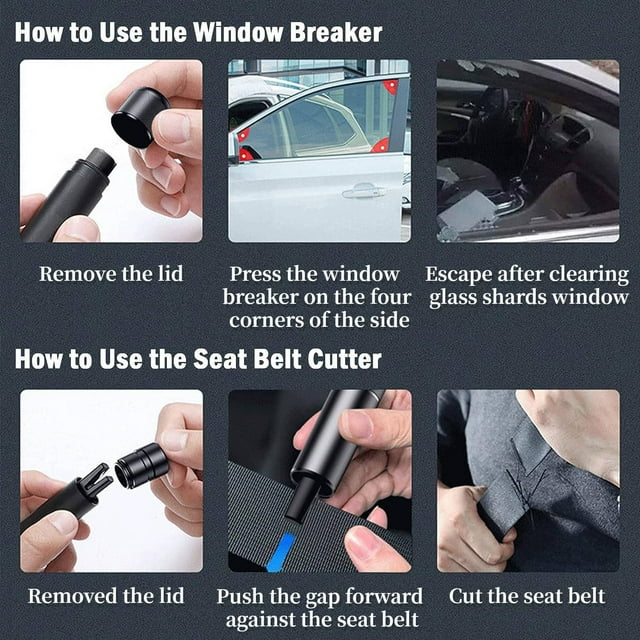 How to Use the Window Breaker

Remove the lid

Press the window breaker on the four corners of the side

Escape after clearing glass shards window

How to Use the Seat Belt Cutter

Removed the lid

Push the gap forward against the seat belt

Cut the seat belt