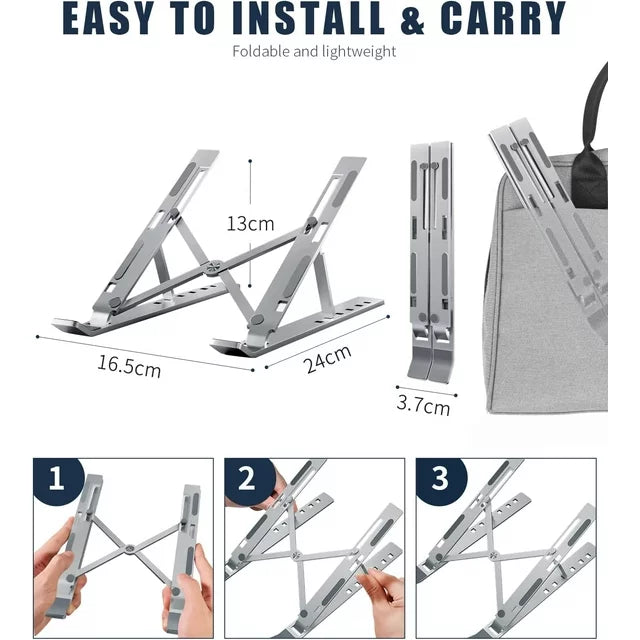 EASY TO INSTALL & CARRY

Foldable and lightweight

13cm

16.5cm

24cm

3.7cm

1

2

3