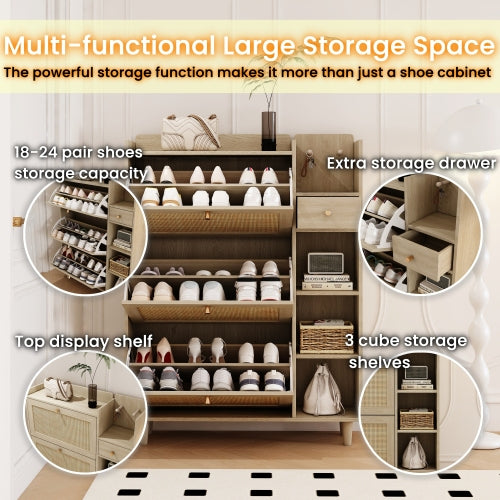 Multi-functional Large Storage Space
The powerful storage function makes it more than just a shoe cabinet

18-24 pair shoes storage capacity

Extra storage drawer

Top display shelf

3 cube storage shelves