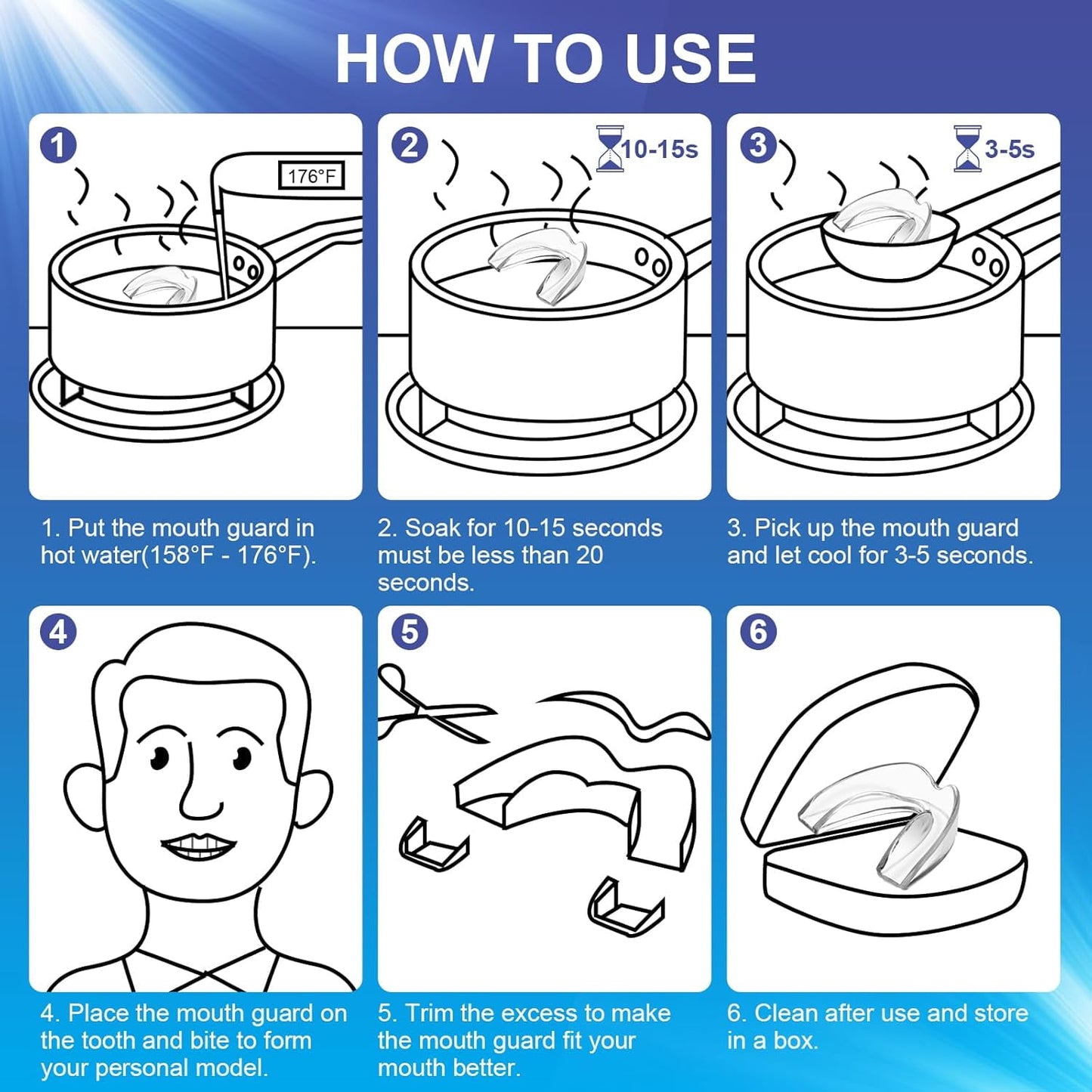 HOW TO USE

1

176°F

1. Put the mouth guard in hot water(158°F - 176°F).

2

10-15s

2. Soak for 10-15 seconds must be less than 20 seconds.

3

3-5s

3. Pick up the mouth guard and let cool for 3-5 seconds.

4

4. Place the mouth guard on the tooth and bite to form your personal model.

5

5. Trim the excess to make the mouth guard fit your mouth better.

6

6. Clean after use and store in a box.